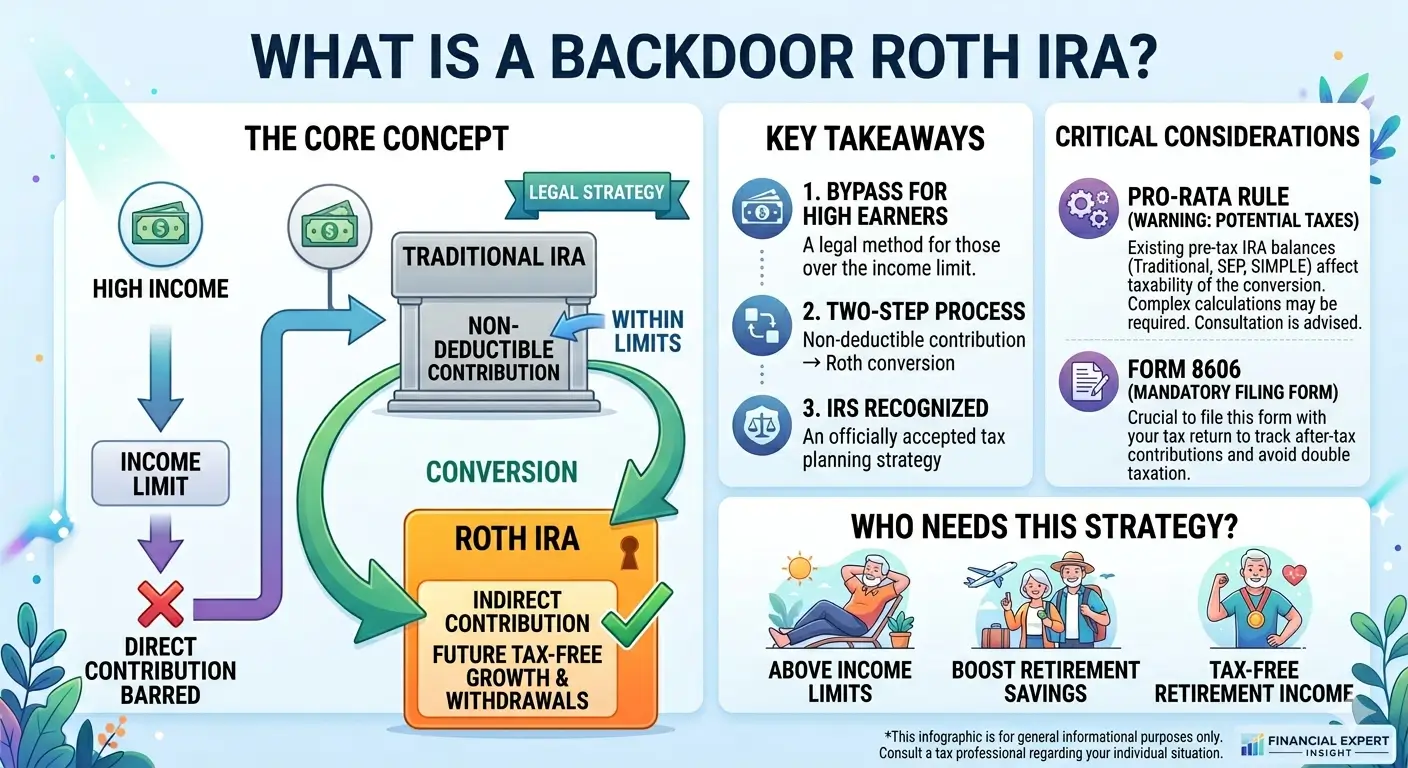 WHAT IS A BACKDOOR ROTH IRA?

THE CORE CONCEPT

LEGAL STRATEGY

HIGH INCOME

INCOME LIMIT

DIRECT CONTRIBUTION BARRED

TRADITIONAL IRA

NON-DEDUCTIBLE CONTRIBUTION

WITHIN LIMITS

CONVERSION

ROTH IRA

INDIRECT CONTRIBUTION

FUTURE TAX-FREE GROWTH & WITHDRAWALS

KEY TAKEAWAYS

1. BYPASS FOR HIGH EARNERS
A legal method for those over the income limit.

2. TWO-STEP PROCESS
Non-deductible contribution → Roth conversion

3. IRS RECOGNIZED
An officially accepted tax planning strategy

CRITICAL CONSIDERATIONS

PRO-RATA RULE
(WARNING: POTENTIAL TAXES)
Existing pre-tax IRA balances (Traditional, SEP, SIMPLE) affect taxability of the conversion. Complex calculations may be required. Consultation is advised.

FORM 8606
(MANDATORY FILING FORM)
Crucial to file this form with your tax return to track after-tax contributions and avoid double taxation.

WHO NEEDS THIS STRATEGY?

ABOVE INCOME LIMITS

BOOST RETIREMENT SAVINGS

TAX-FREE RETIREMENT INCOME

*This infographic is for general informational purposes only. Consult a tax professional regarding your individual situation.

FINANCIAL EXPERT INSIGHT